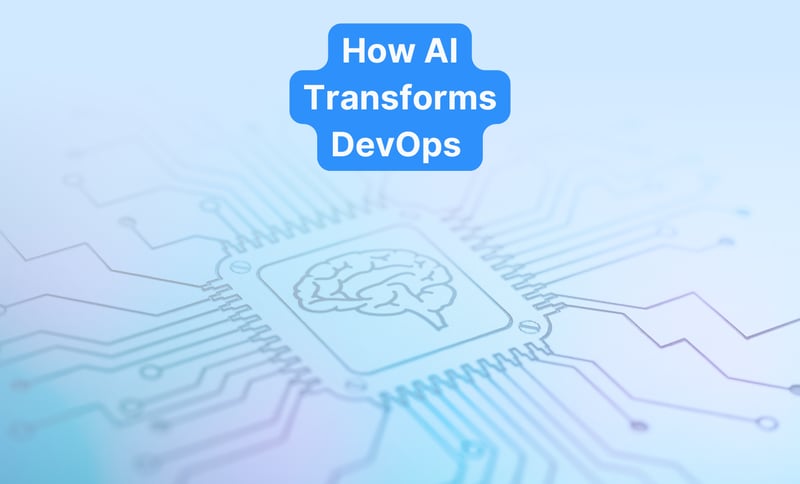 How AI Transforms DevOps