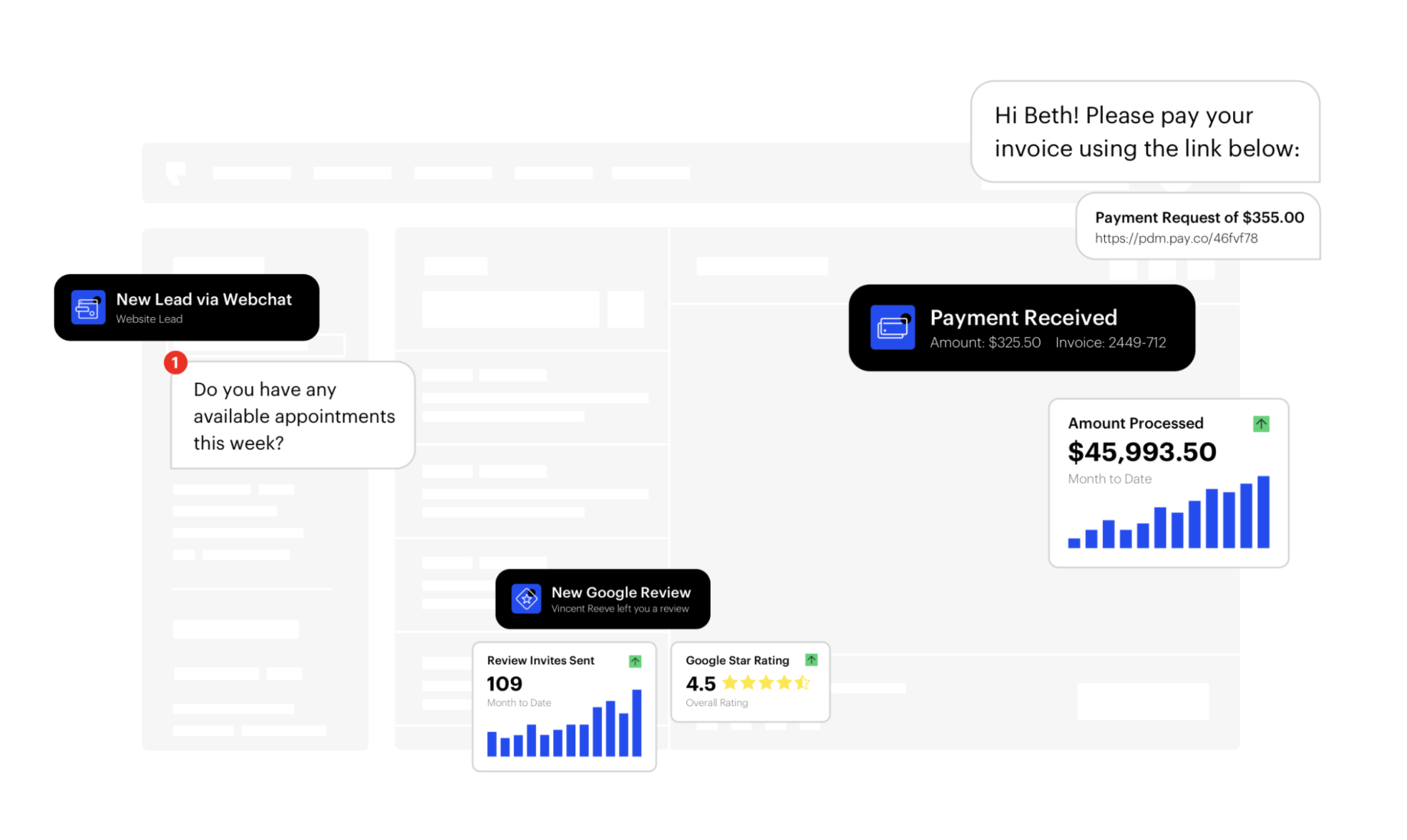 Hi Beth! Please pay your invoice using the link below:

Payment Request of $355.00
https://pdm.pay.co/46fvf78

New Lead via Webchat
Website Lead

Payment Received
Amount: $325.50 Invoice: 2449-712

1

Do you have any available appointments this week?

Amount Processed
$45,993.50
Month to Date

New Google Review
Vincent Reeve left you a review

Review Invites Sent
109
Month to Date

Google Star Rating
4.5
Overall Rating